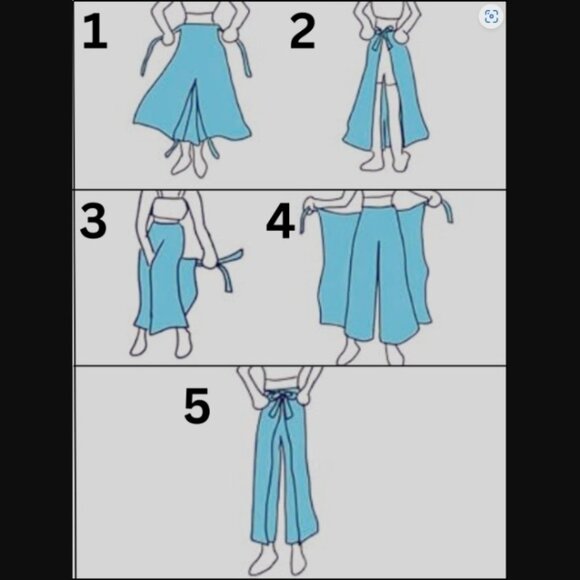 1

2

3

4

5